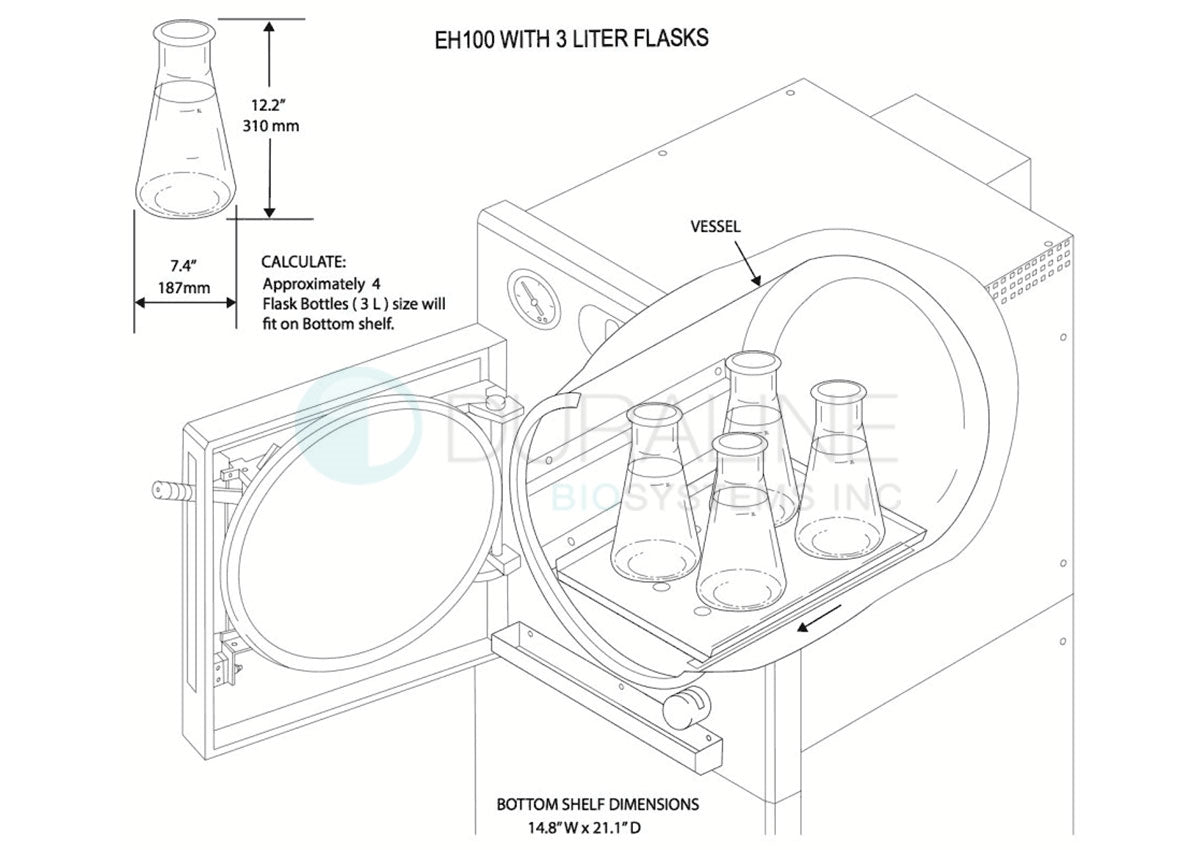 EH100 WITH 3 LITER FLASKS

12.2"
310 mm

7.4"
187mm

CALCULATE:
Approximately 4 Flask Bottles ( 3 L ) size will fit on Bottom shelf.

VESSEL

DURALINE
BIOSYSTEMS INC

BOTTOM SHELF DIMENSIONS
14.8" W x 21.1" D